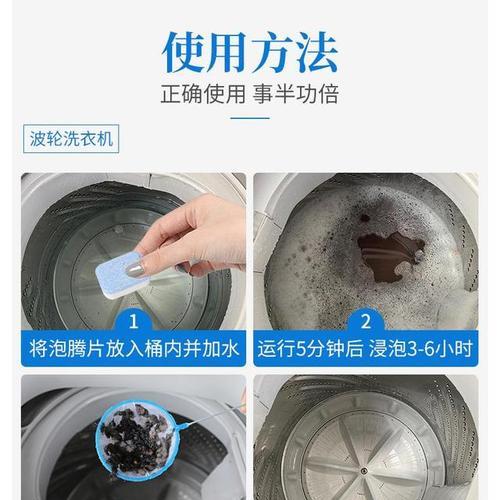 使用方法

正确使用 事半功倍

波轮洗衣机

1

将泡腾片放入桶内并加水

2

运行5分钟后 浸泡3-6小时