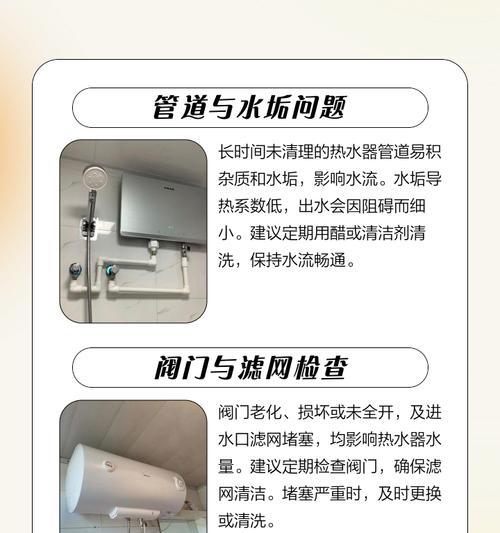 管道与水垢问题

长时间未清理的热水器管道易积杂质和水垢，影响水流。水垢导热系数低，出水会因阻碍而细小。建议定期用醋或清洁剂清洗，保持水流畅通。

阀门与滤网检查

阀门老化、损坏或未全开，及进水口滤网堵塞，均影响热水器水量。建议定期检查阀门，确保滤网清洁。堵塞严重时，及时更换或清洗。