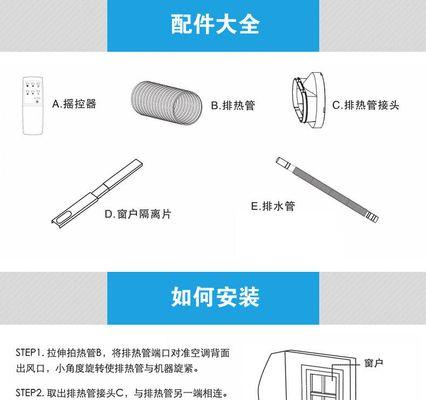 配件大全

A.摇控器

B.排热管

C.排热管接头

D.窗户隔离片

E.排水管

如何安装

STEP1. 拉伸拍热管B，将排热管端口对准空调背面出风口，小角度旋转使排热管与机器旋紧。

STEP2. 取出排热管接头C，与排热管另一端相连。

窗户