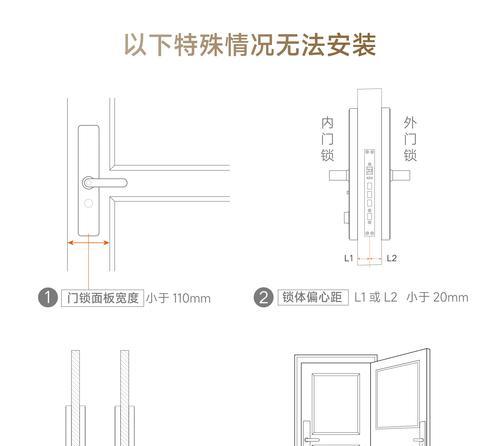 以下特殊情况无法安装

内门锁

外门锁

L1 L2

1 门锁面板宽度 小于 110mm

2 锁体偏心距 L1 或 L2 小于 20mm