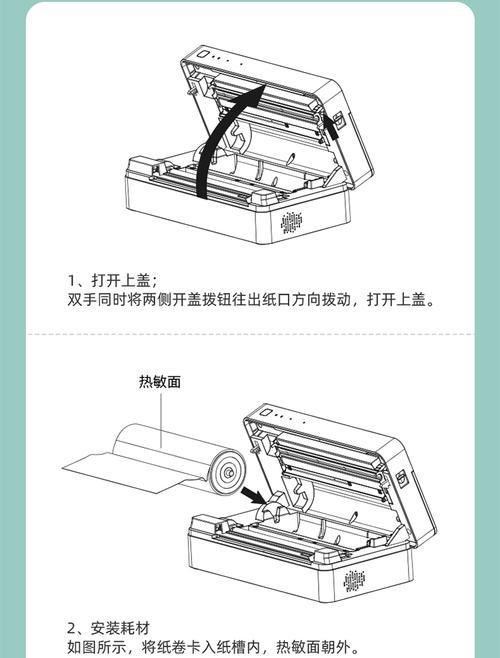 1、打开上盖；
双手同时将两侧开盖拨钮往出纸口方向拨动，打开上盖。

热敏面

2、安装耗材
如图所示，将纸卷卡入纸槽内，热敏面朝外。