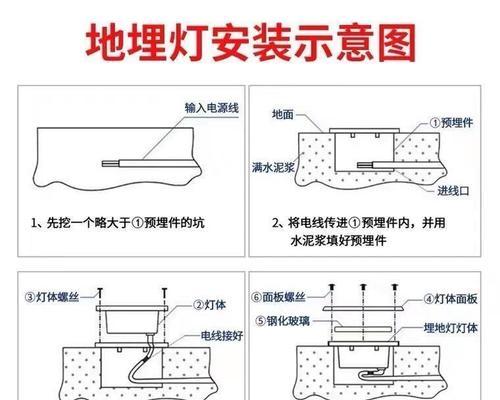 地埋灯安装示意图

输入电源线

1、先挖一个略大于①预埋件的坑

地面
①预埋件
满水泥浆
进线口

2、将电线传进①预埋件内，并用水泥浆填好预埋件

③灯体螺丝
②灯体
电线接好

⑥面板螺丝
④灯体面板
⑤钢化玻璃
埋地灯灯体