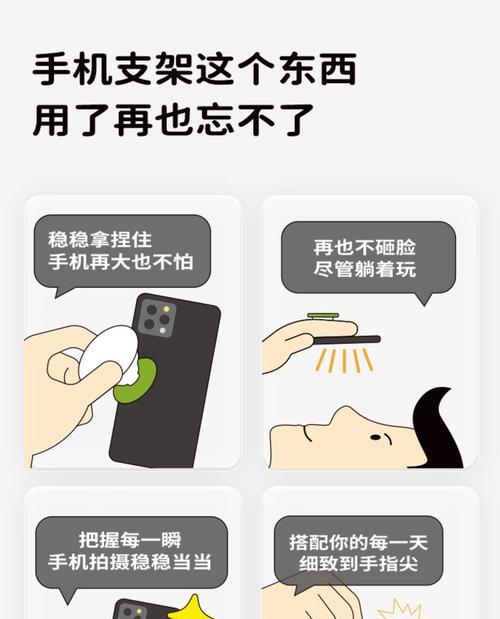 手机支架这个东西
用了再也忘不了

稳稳拿捏住
手机再大也不怕

再也不砸脸
尽管躺着玩

把握每一瞬
手机拍摄稳稳当当

搭配你的每一天
细致到手指尖