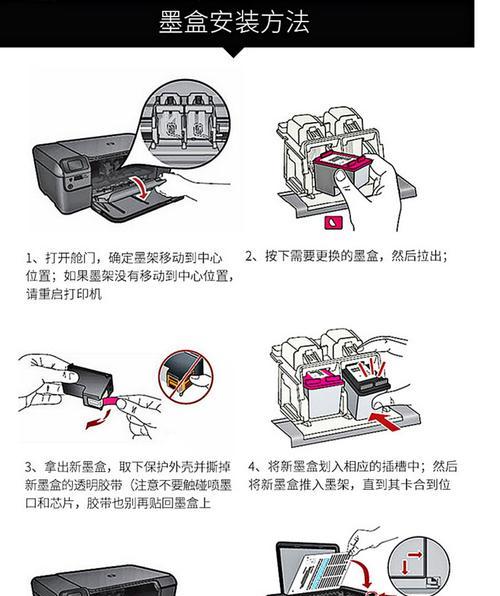 墨盒安装方法

1、打开舱门，确定墨架移动到中心位置；如果墨架没有移动到中心位置，请重启打印机

2、按下需要更换的墨盒，然后拉出；

3、拿出新墨盒，取下保护外壳并撕掉新墨盒的透明胶带（注意不要触碰喷墨口和芯片，胶带也别再贴回墨盒上

4、将新墨盒划入相应的插槽中；然后将新墨盒推入墨架，直到其卡合到位